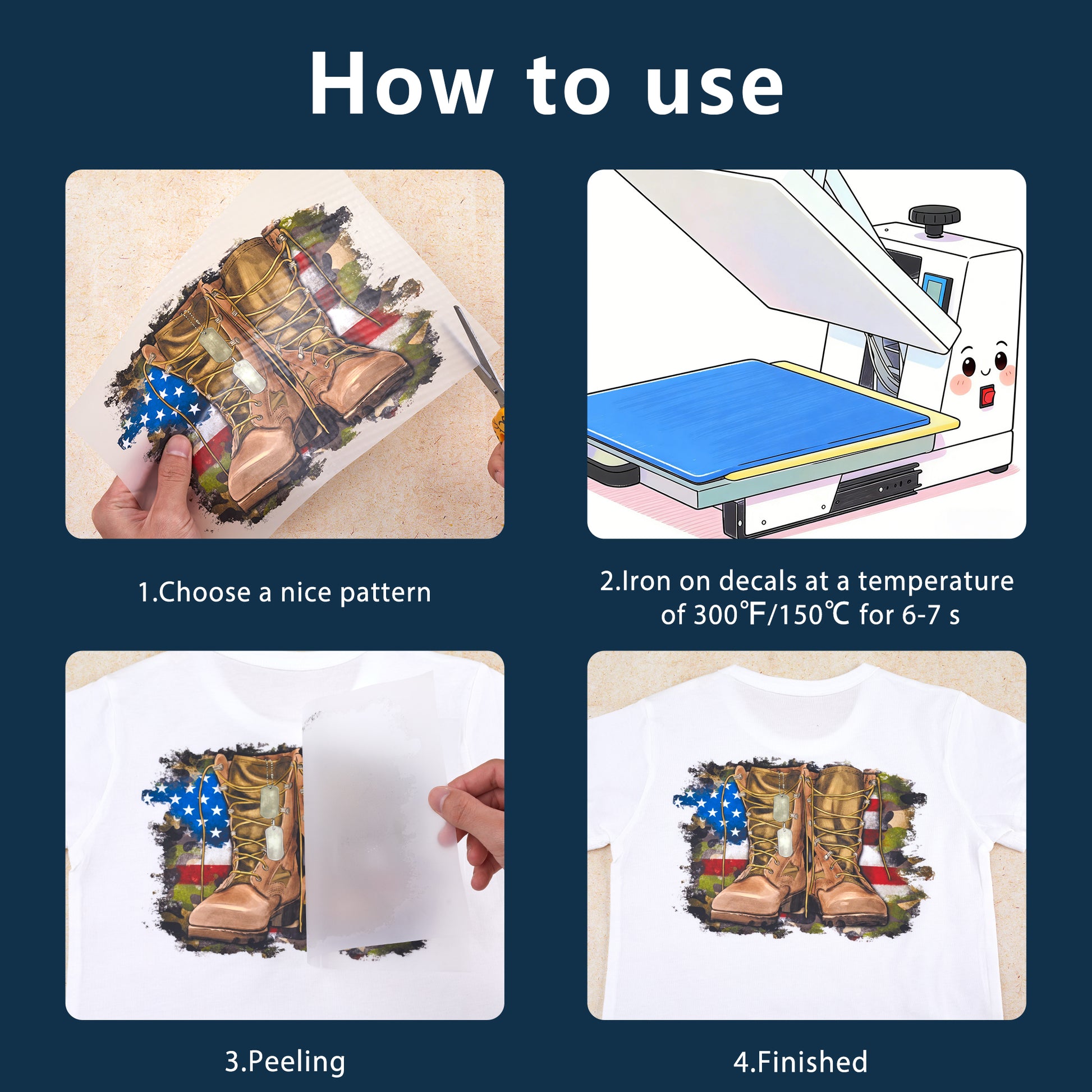 How to use

1.Choose a nice pattern

2.Iron on decals at a temperature of 300℉/150℃ for 6-7 s

3.Peeling

4.Finished